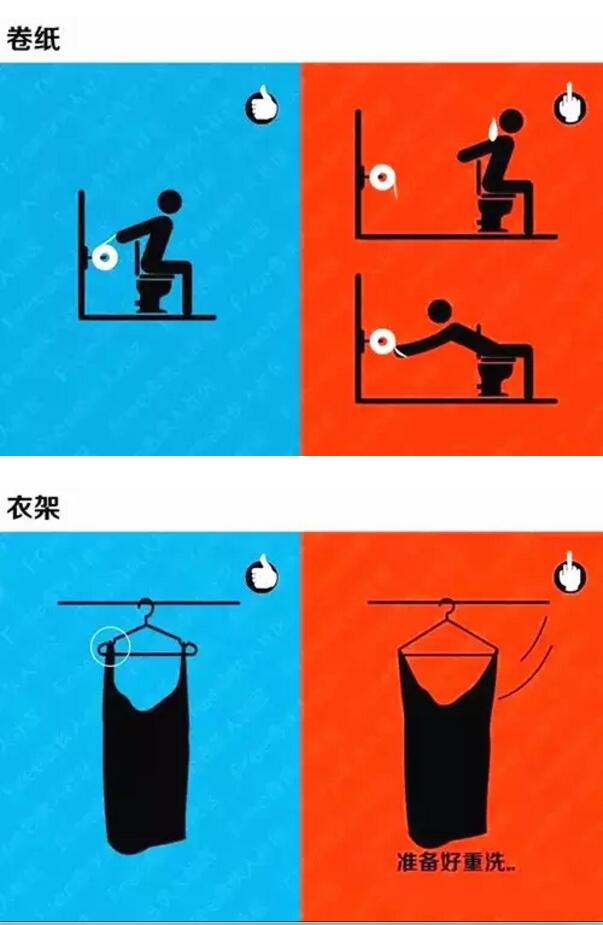 卷纸

衣架

准备好重洗..